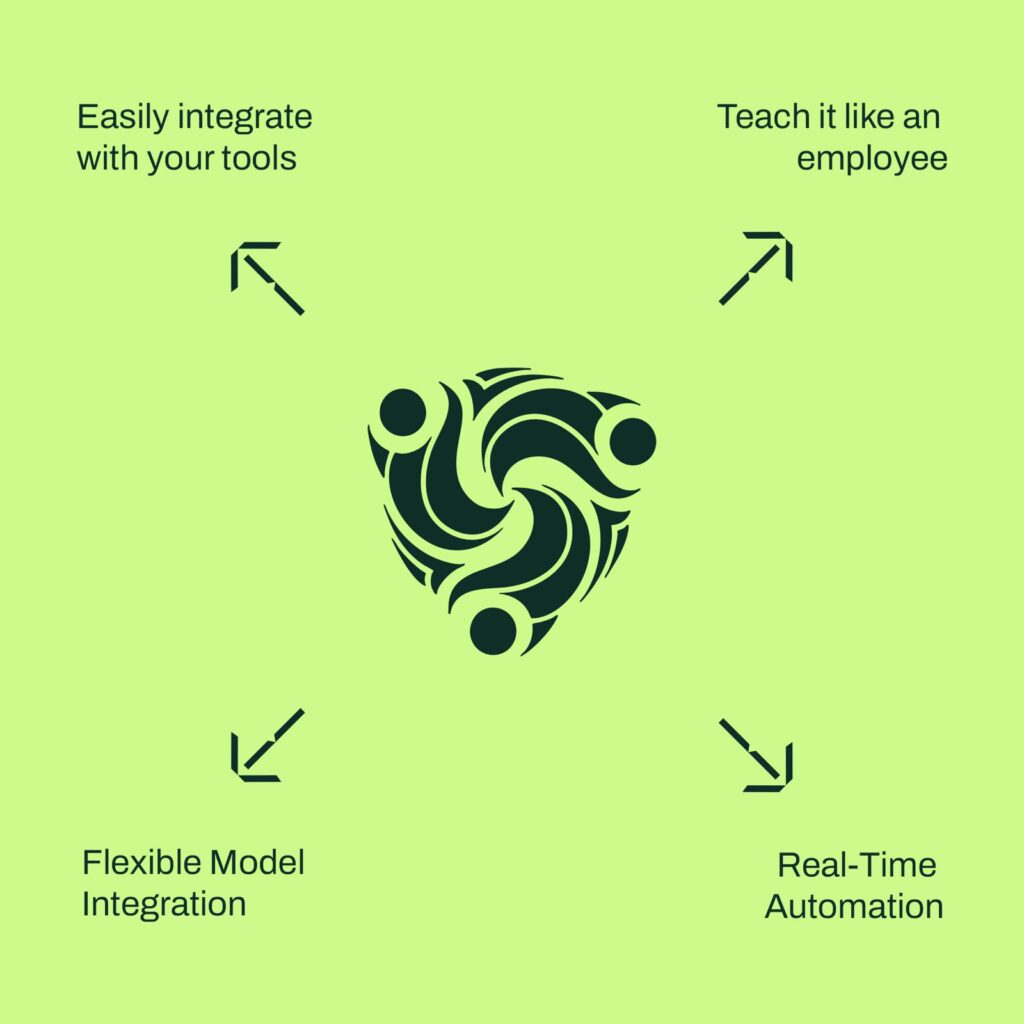 Easily integrate with your tools

Teach it like an employee

Flexible Model Integration

Real-Time Automation